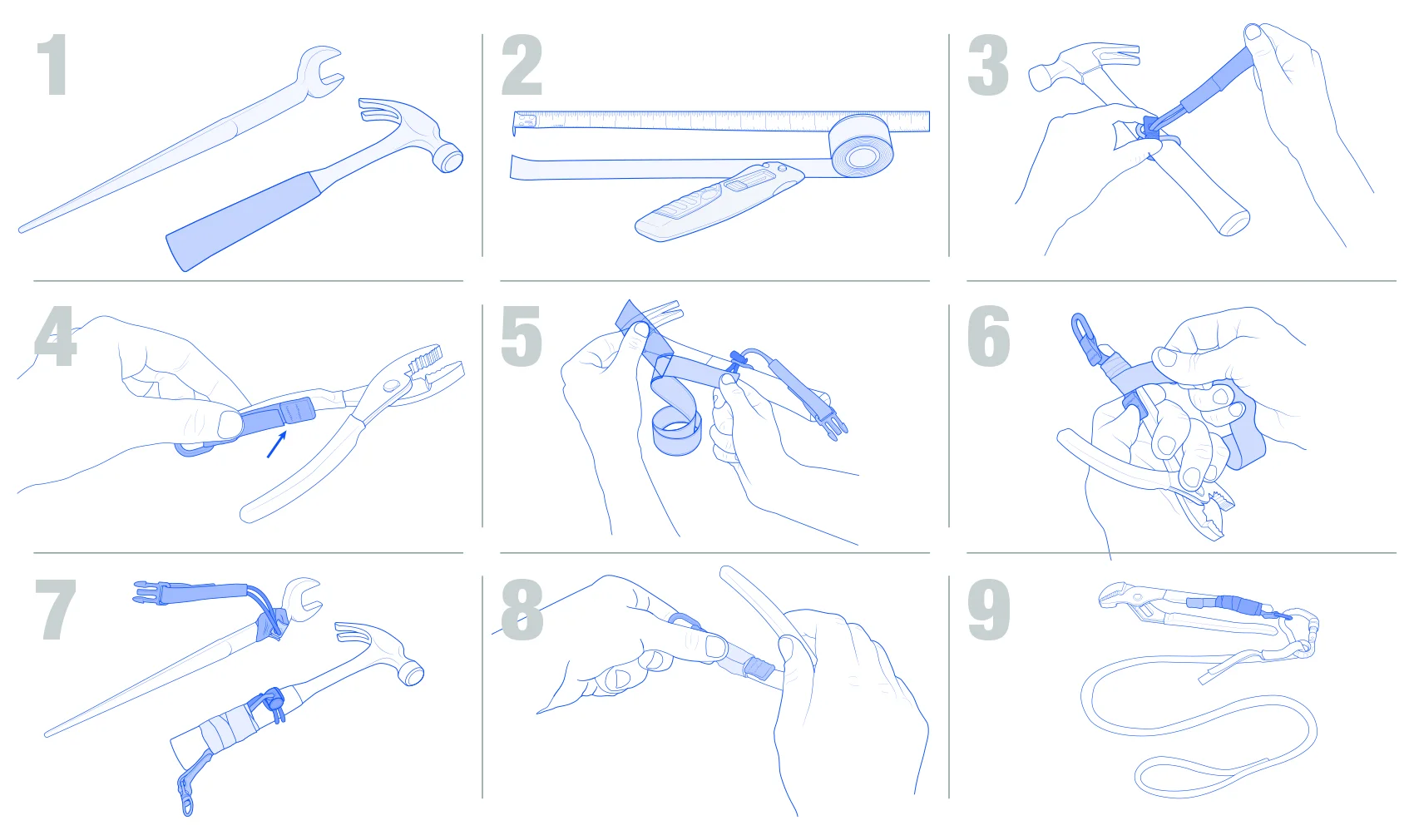 1

2

3

4

5

6

7

8

9