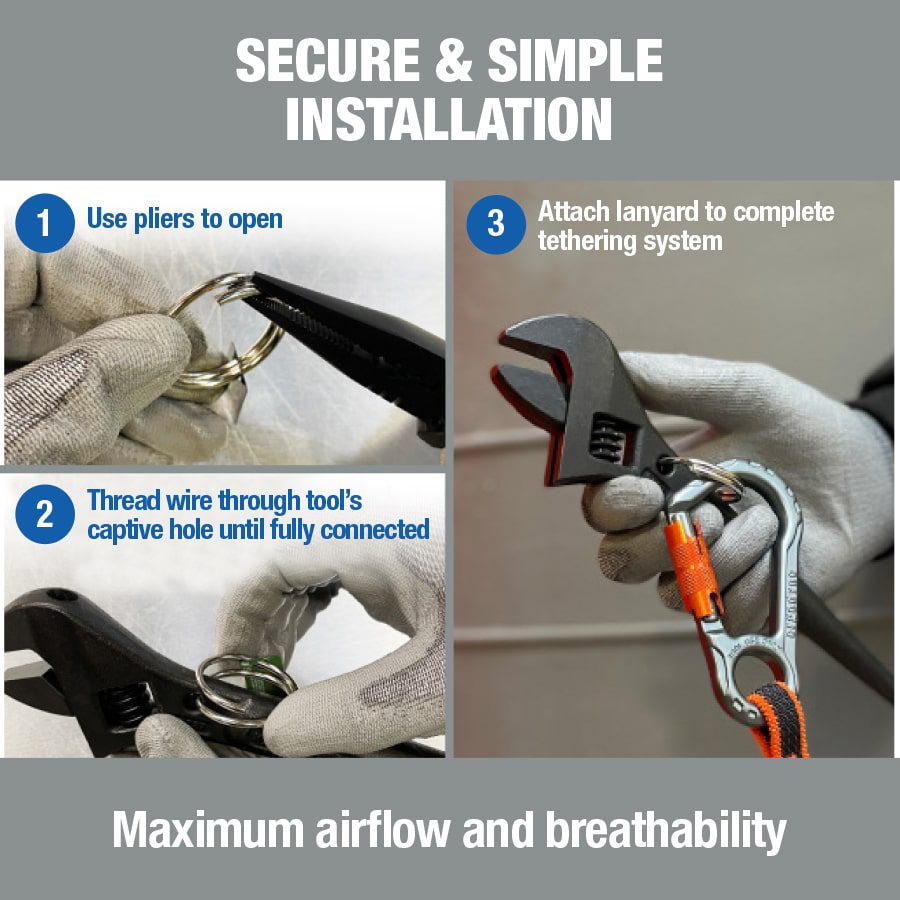 SECURE & SIMPLE INSTALLATION

1 Use pliers to open

2 Thread wire through tool's captive hole until fully connected

3 Attach lanyard to complete tethering system

Maximum airflow and breathability